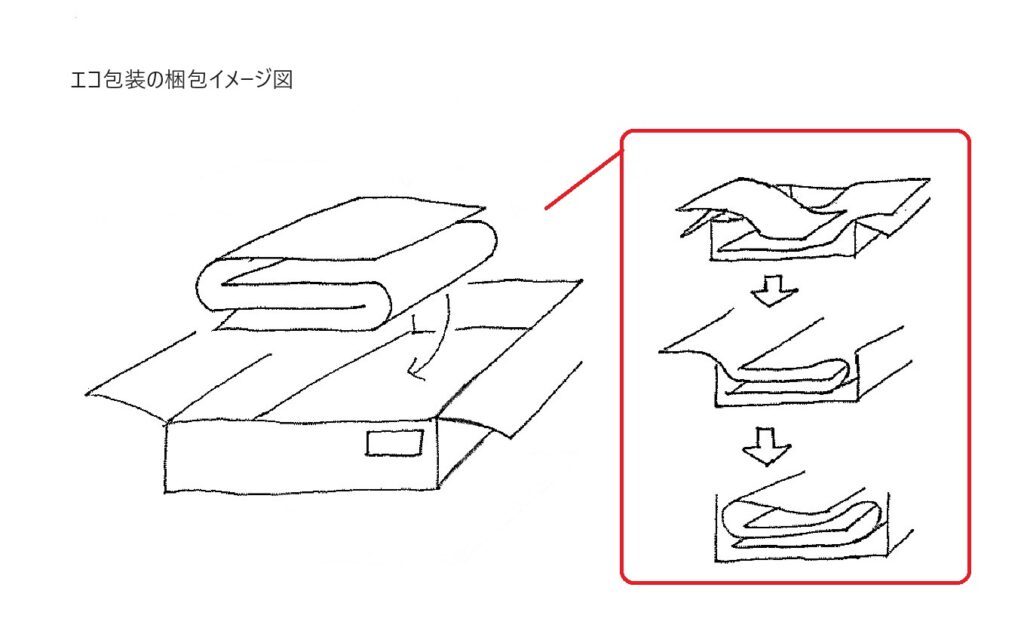 エコ包装の梱包イメージ図